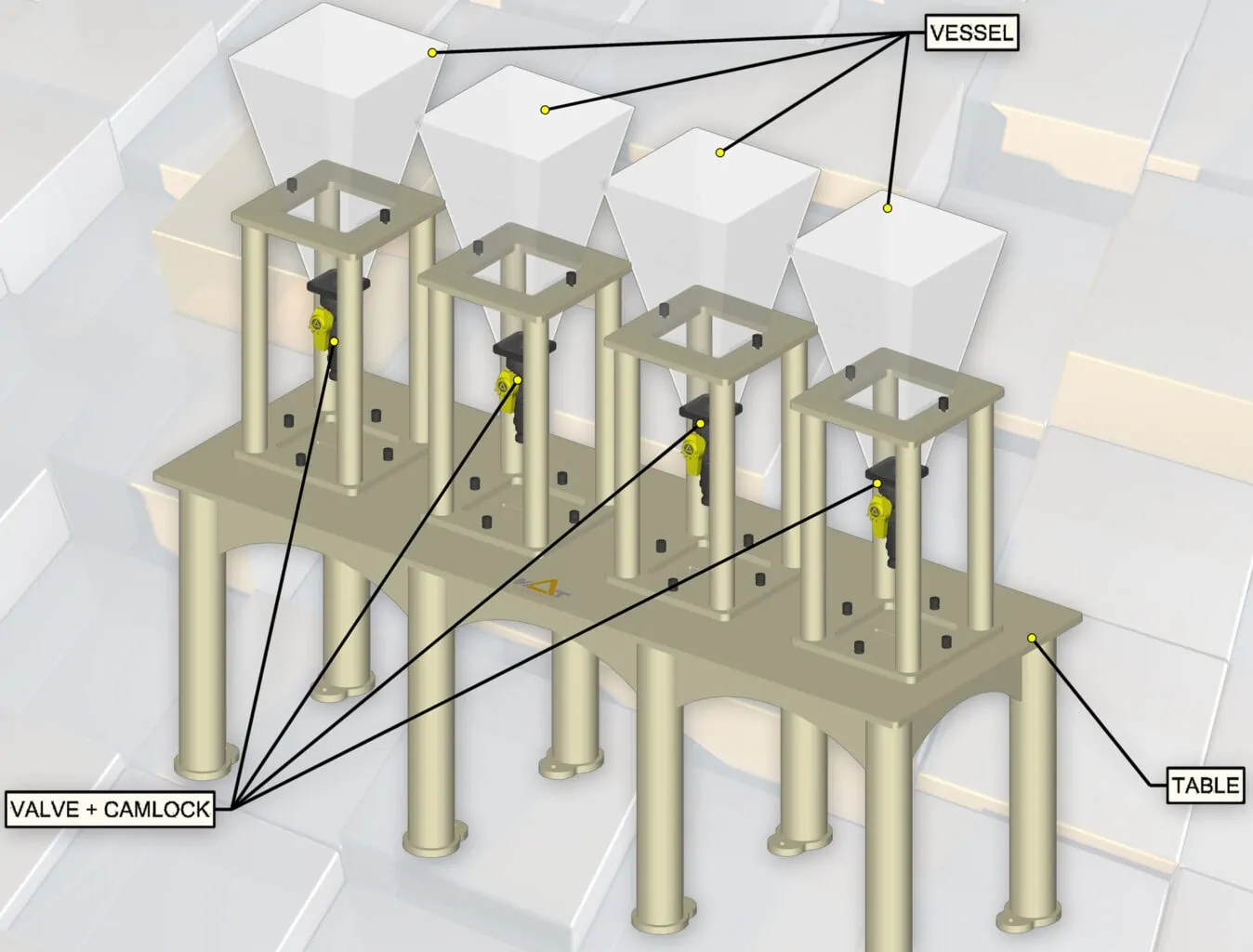 VESSEL

VALVE + CAMLOCK

TABLE